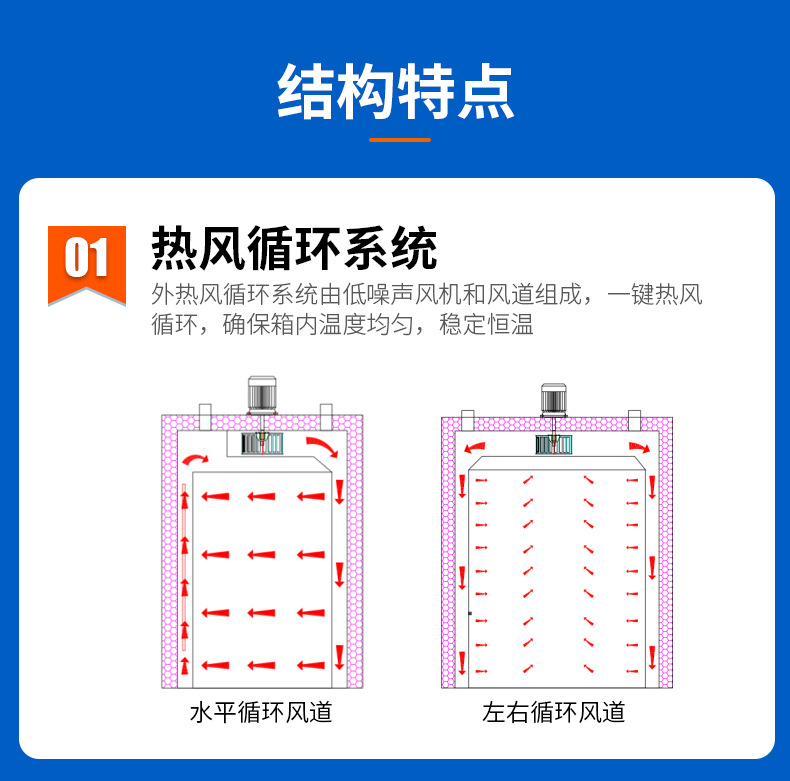 结构特点

01 热风循环系统

外热风循环系统由低噪声风机和风道组成，一键热风循环，确保箱内温度均匀，稳定恒温

水平循环风道

左右循环风道